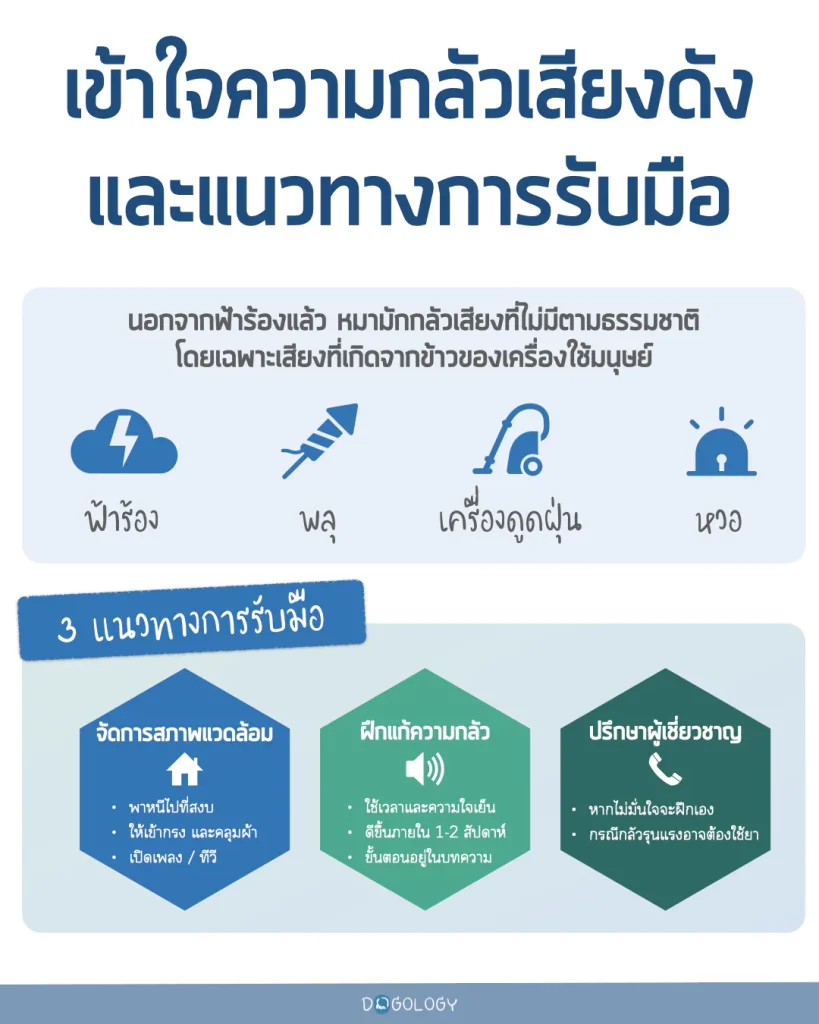 เข้าใจความกลัวเสียงดัง และแนวทางการรับมือ

นอกจากฟ้าร้องแล้ว หมามักกลัวเสียงที่ไม่มีตามธรรมชาติ โดยเฉพาะเสียงที่เกิดจากข้าวของเครื่องใช้มนุษย์

ฟ้าร้อง

พลุ

เครื่องดูดฝุ่น

หวอ

3 แนวทางการรับมือ

จัดการสภาพแวดล้อม
• พาหนีไปที่สงบ
• ให้เข้ากรง และคลุมผ้า
• เปิดเพลง / ทีวี

ฝึกแก้ความกลัว
• ใช้เวลาและความใจเย็น
• ดีขึ้นภายใน 1-2 สัปดาห์
• ขั้นตอนอยู่ในบทความ

ปรึกษาผู้เชี่ยวชาญ
• หากไม่มั่นใจจะฝึกเอง
• กรณีกลัวรุนแรงอาจต้องใช้ยา

DOGOLOGY