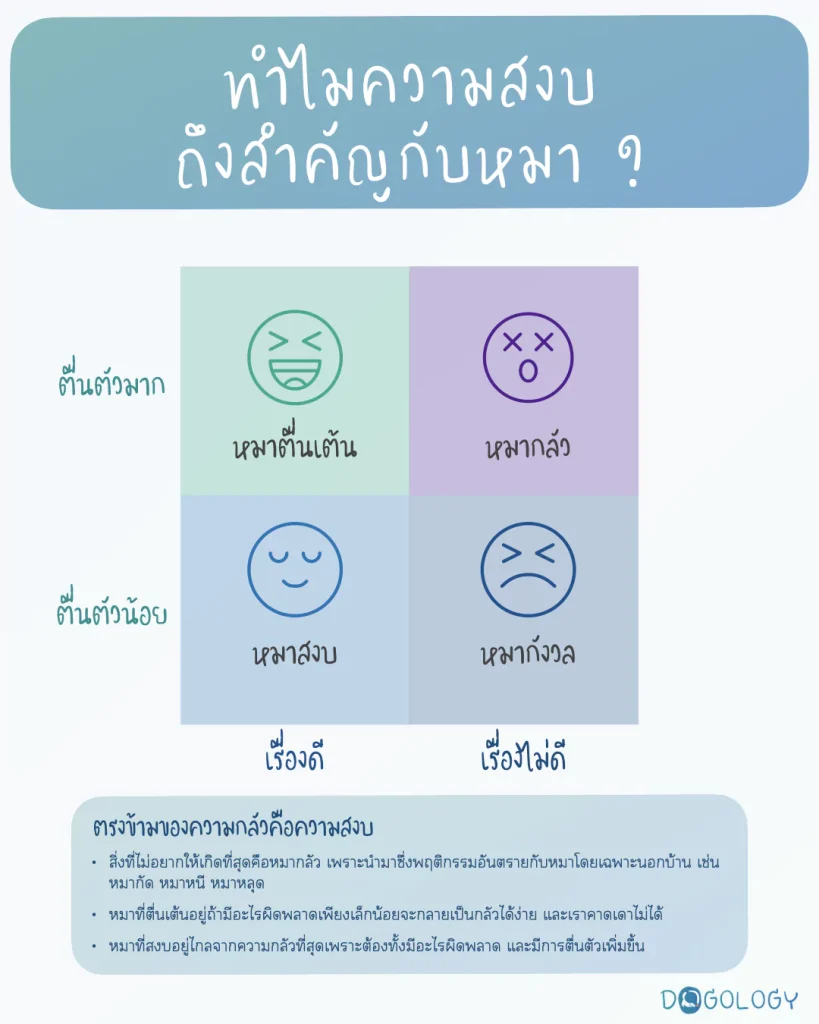 ทำไมความสงบ
ถึงสำคัญกับหมา ?

ตื่นตัวมาก

หมาตื่นเต้น

หมากลัว

ตื่นตัวน้อย

หมาสงบ

หมากังวล

เรื่องดี

เรื่องไม่ดี

ตรงข้ามของความกลัวคือความสงบ

• สิ่งที่ไม่อยากให้เกิดที่สุดคือหมากลัว เพราะนำมาซึ่งพฤติกรรมอันตรายกับหมาโดยเฉพาะนอกบ้าน เช่น หมากัด หมาหนี หมาหลุด

• หมาที่ตื่นเต้นอยู่ถ้ามีอะไรผิดพลาดเพียงเล็กน้อยจะกลายเป็นกลัวได้ง่าย และเราคาดเดาไม่ได้

• หมาที่สงบอยู่ไกลจากความกลัวที่สุดเพราะต้องทั้งมีอะไรผิดพลาด และมีการตื่นตัวเพิ่มขึ้น

DOGOLOGY